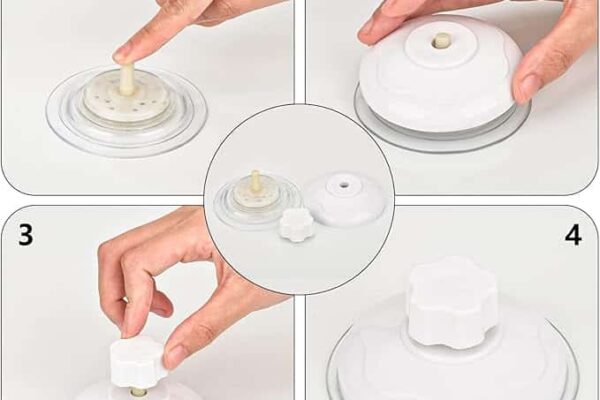 3

4