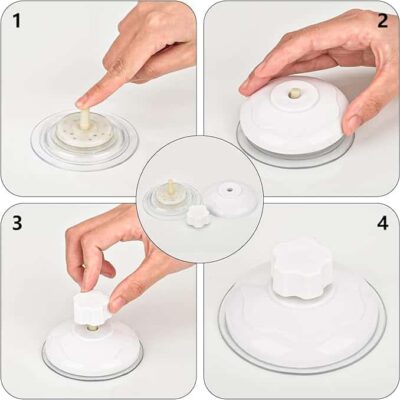 1

2

3

4